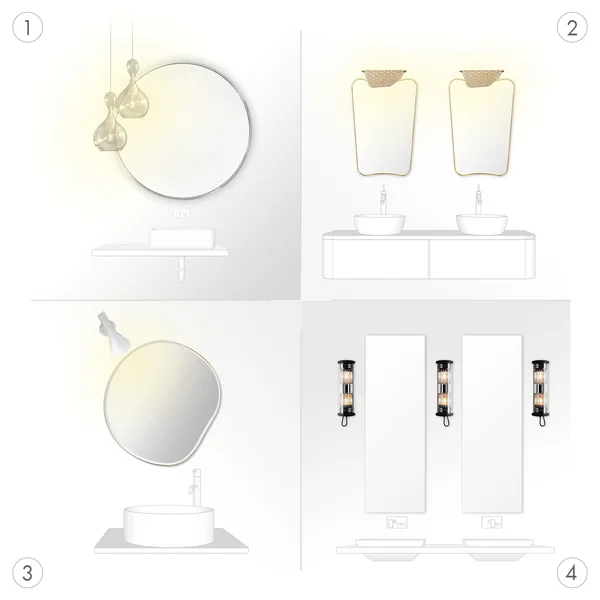 1

2

3

4